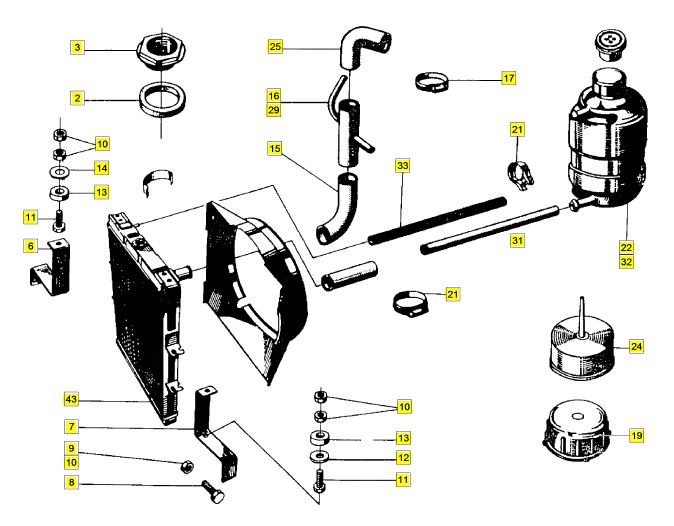 3
2
10
14
13
11
6
25
16
29
15
17
21
33
31
22
32
21
24
43
7
9
10
8
10
13
12
11
19