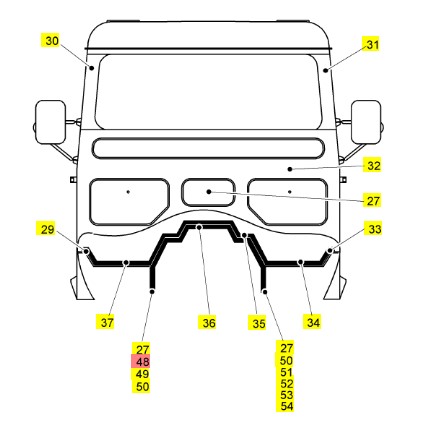 30
31
32
27
29
33
37
36
35
34
27
48
49
50
27
50
51
52
53
54