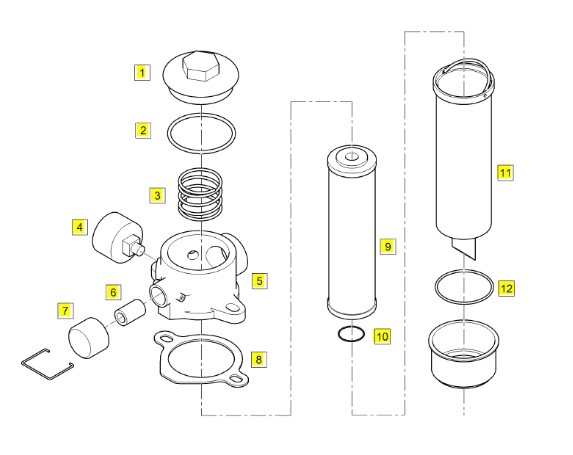 1
2
3
4
5
6
7
8
9
10
11
12