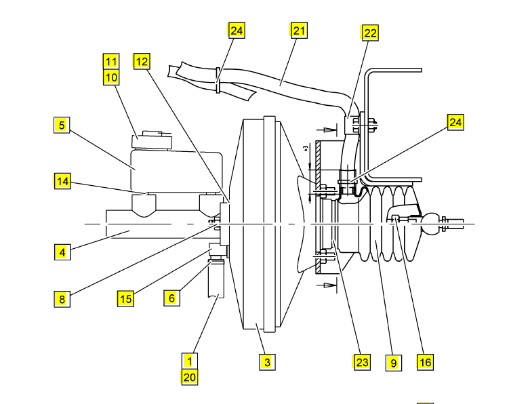 24
21
22
11
10
12
5
24
14
4
8
15
6
1
20
3
23
9
16