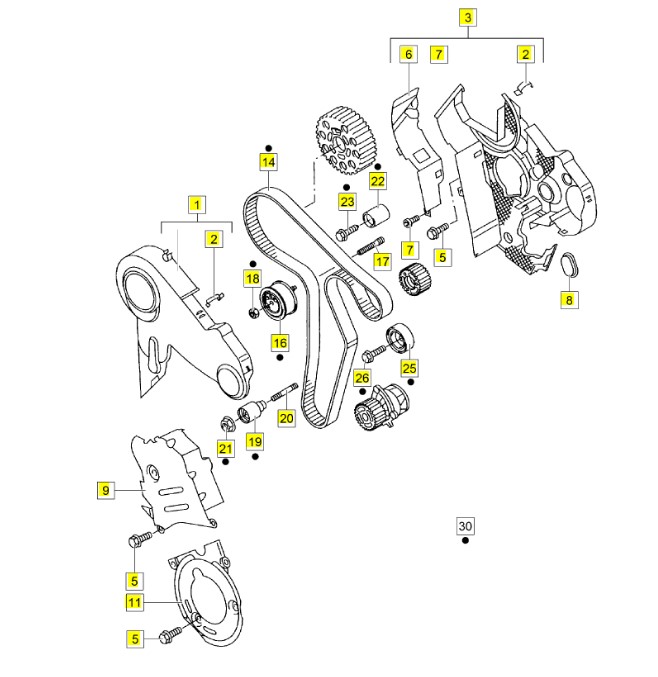 3
6
7
2
14
22
23
1
2
7
5
17
18
8
16
25
26
20
19
21
9
30
5
11
5