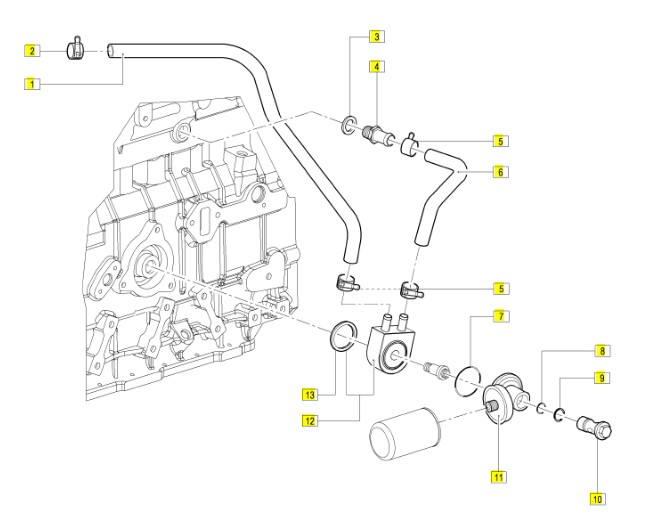 2
1
3
4
5
6
5
7
8
9
13
12
11
10