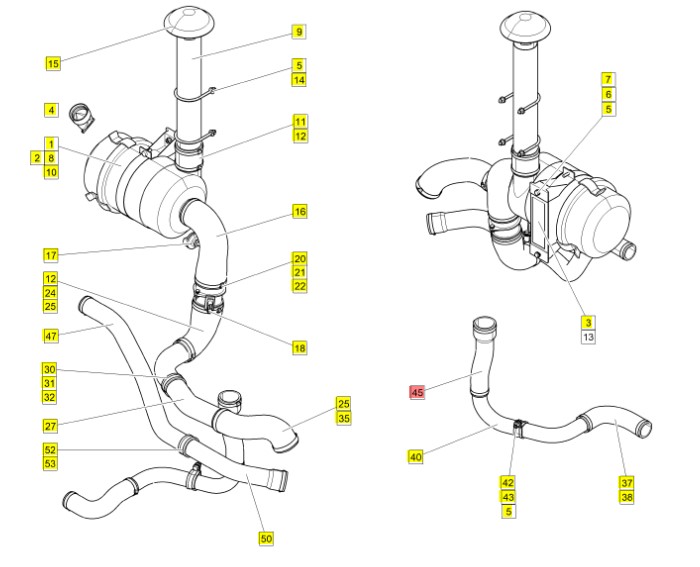 15
9
5
14
4
11
12
1
2
8
10
16
17
20
21
22
12
24
25
47
18
30
31
32
27
25
35
52
53
50
7
6
5
3
13
45
40
42
43
5
37
38