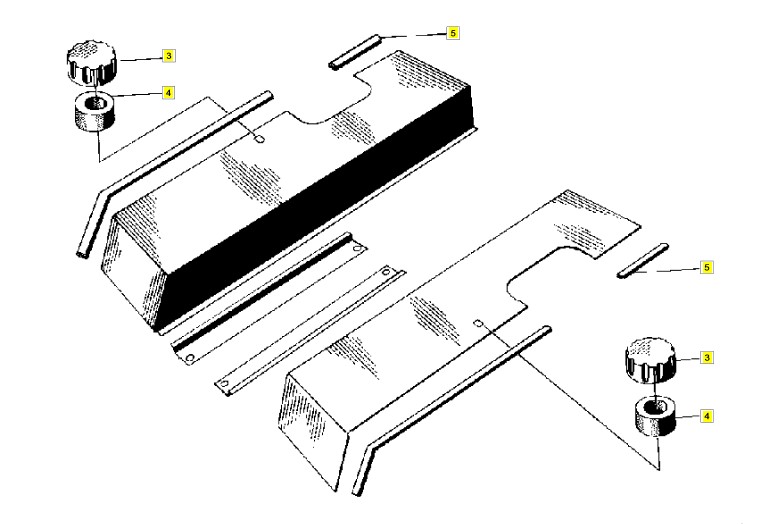 5
3
4
5
3
4