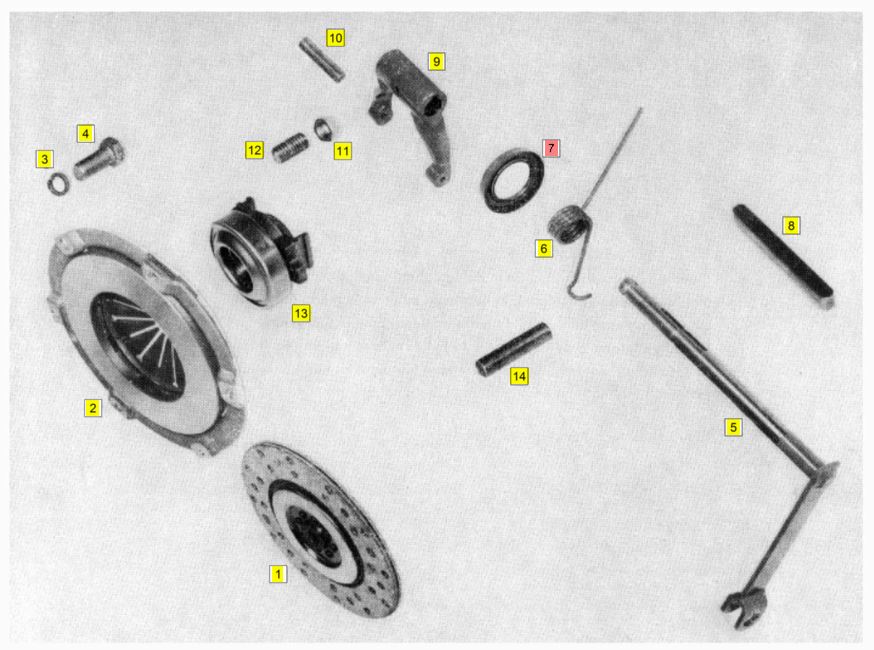 10
9
4
3
12
11
7
8
6
13
14
2
5
1